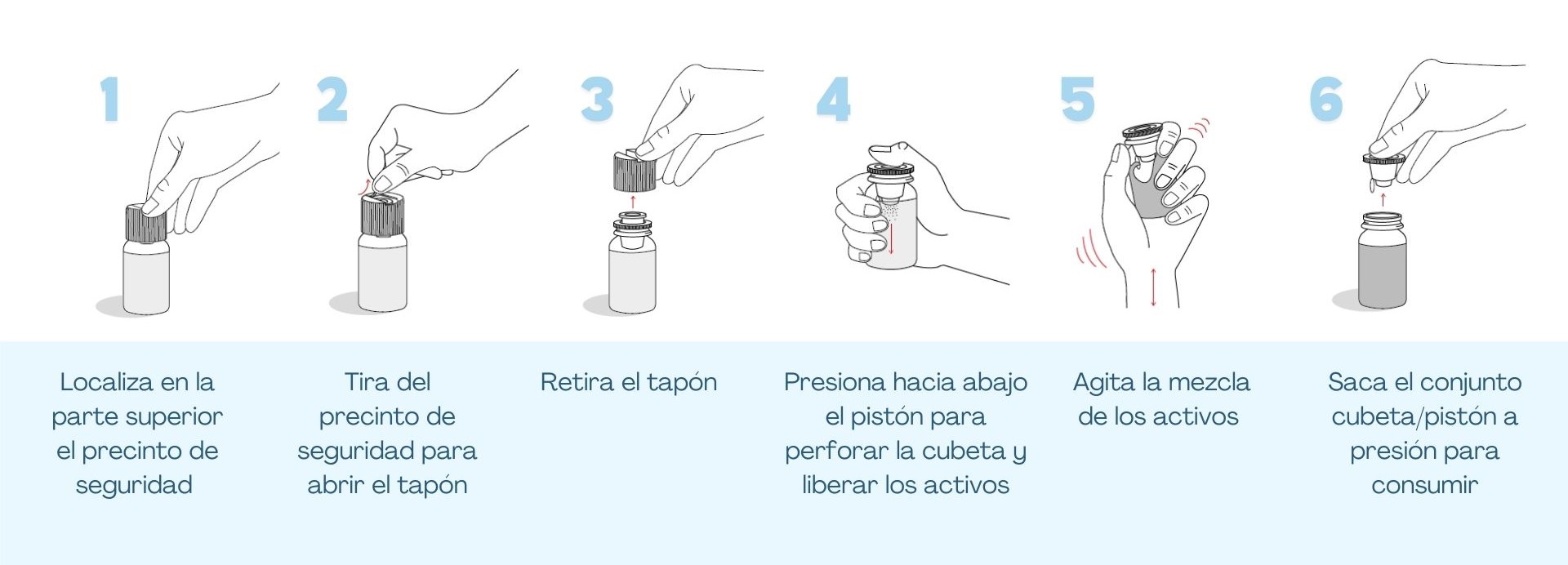 1

Localiza en la parte superior el precinto de seguridad

2

Tira del precinto de seguridad para abrir el tapón

3

Retira el tapón

4

Presiona hacia abajo el pistón para perforar la cubeta y liberar los activos

5

Agita la mezcla de los activos

6

Saca el conjunto cubeta/pistón a presión para consumir